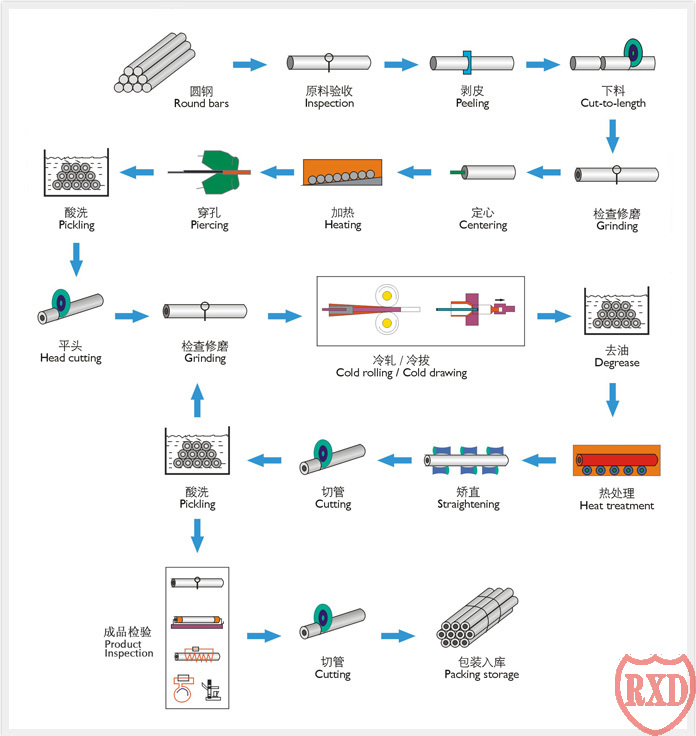 圆钢
Round bars

原料验收
Inspection

剥皮
Peeling

下料
Cut-to-length

检查修磨
Grinding

定心
Centering

加热
Heating

穿孔
Piercing

酸洗
Pickling

平头
Head cutting

检查修磨
Grinding

冷轧 / 冷拔
Cold rolling / Cold drawing

去油
Degrease

热处理
Heat treatment

矫直
Straightening

切管
Cutting

酸洗
Pickling

成品检验
Product Inspection

切管
Cutting

包装入库
Packing storage

RXD